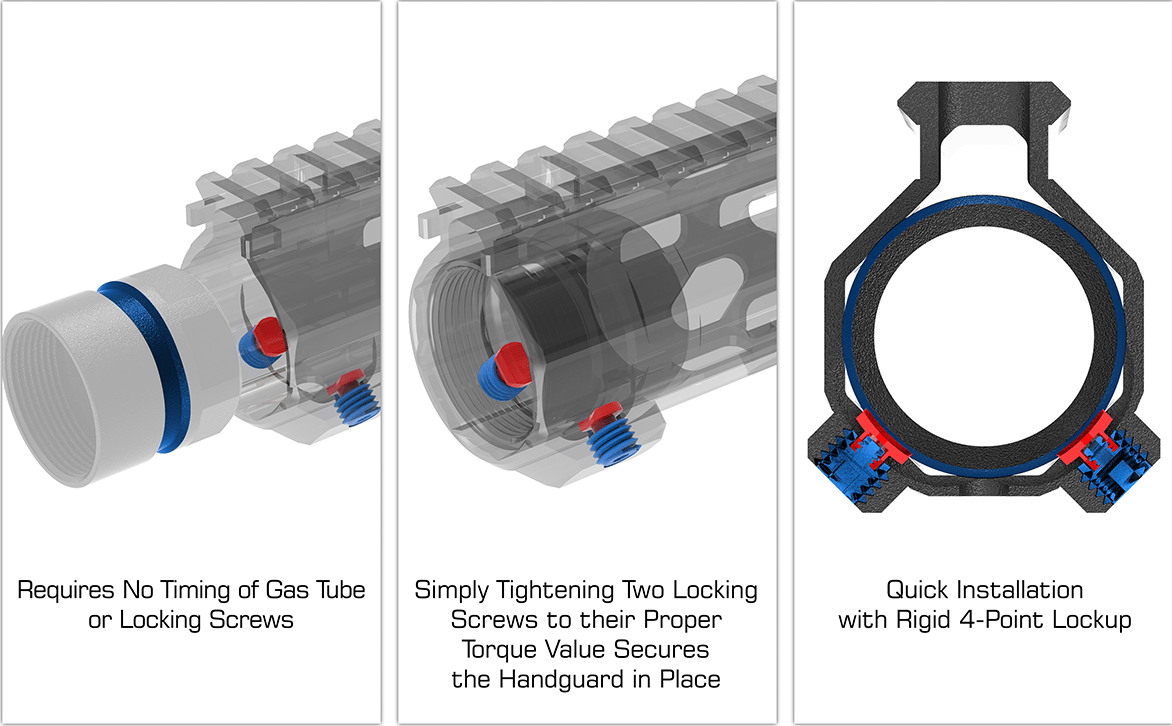 Requires No Timing of Gas Tube or Locking Screws

Simply Tightening Two Locking Screws to their Proper Torque Value Secures the Handguard in Place

Quick Installation with Rigid 4-Point Lockup