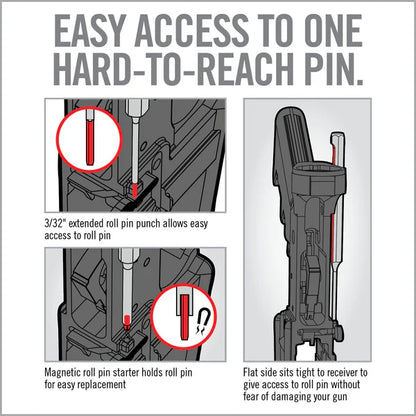 EASY ACCESS TO ONE HARD-TO-REACH PIN.

3/32" extended roll pin punch allows easy access to roll pin

Magnetic roll pin starter holds roll pin for easy replacement

Flat side sits tight to receiver to give access to roll pin without fear of damaging your gun