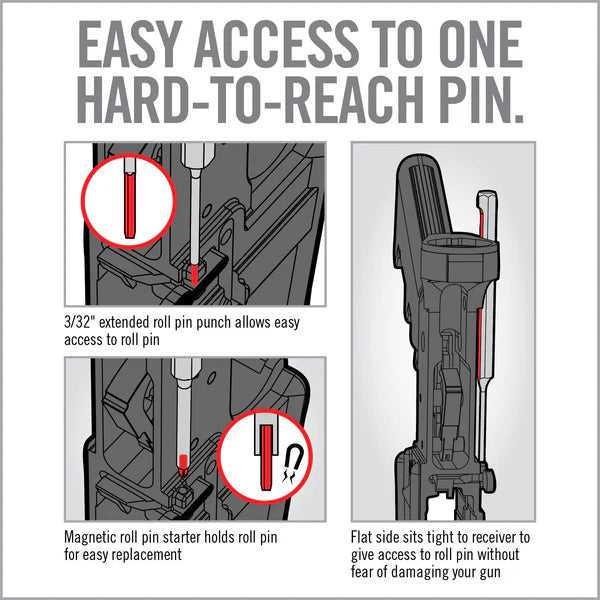 EASY ACCESS TO ONE HARD-TO-REACH PIN.

3/32" extended roll pin punch allows easy access to roll pin

Magnetic roll pin starter holds roll pin for easy replacement

Flat side sits tight to receiver to give access to roll pin without fear of damaging your gun