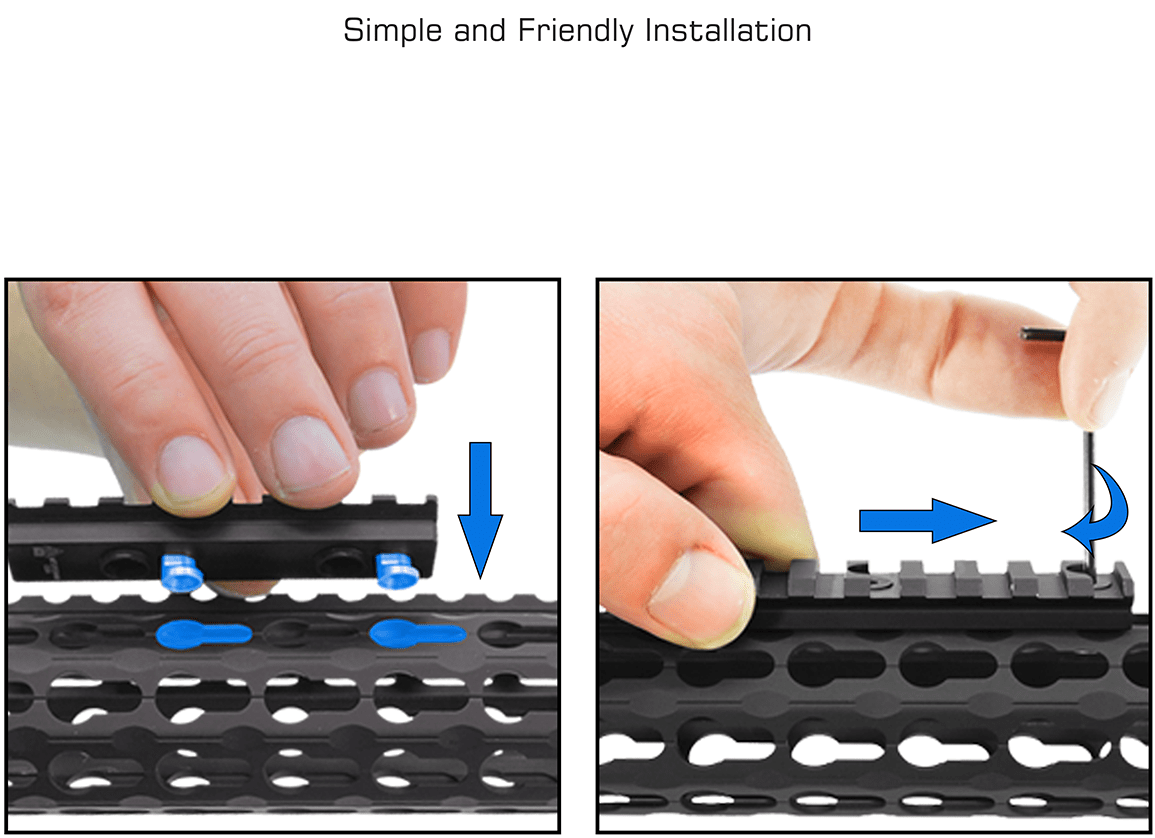 Simple and Friendly Installation