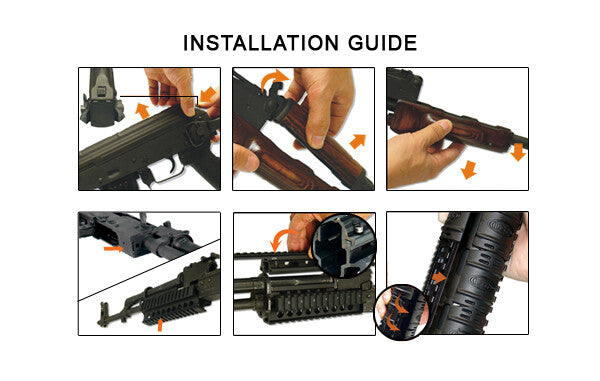 INSTALLATION GUIDE